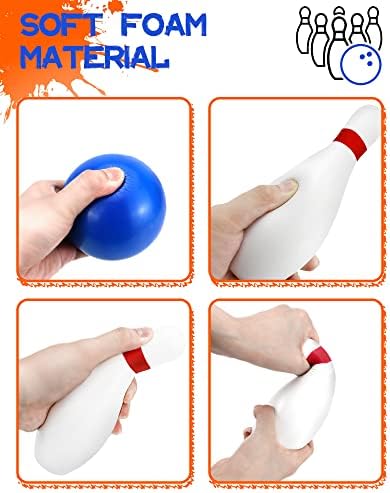 SOFT FOAM MATERIAL